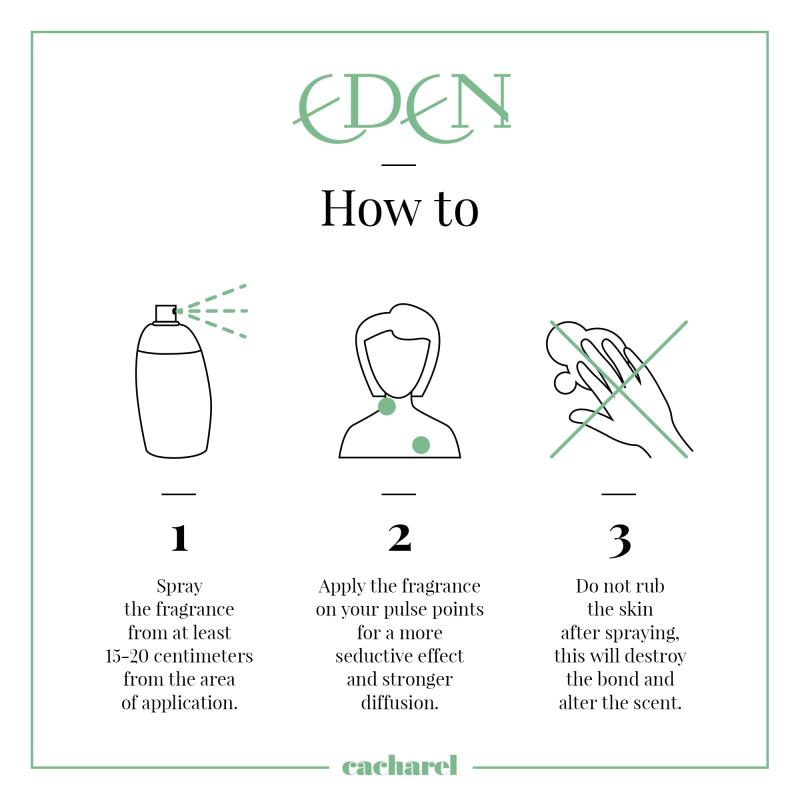 EDEN

How to

1

Spray the fragrance from at least 15-20 centimeters from the area of application.

2

Apply the fragrance on your pulse points for a more seductive effect and stronger diffusion.

3

Do not rub the skin after spraying, this will destroy the bond and alter the scent.

cacharel